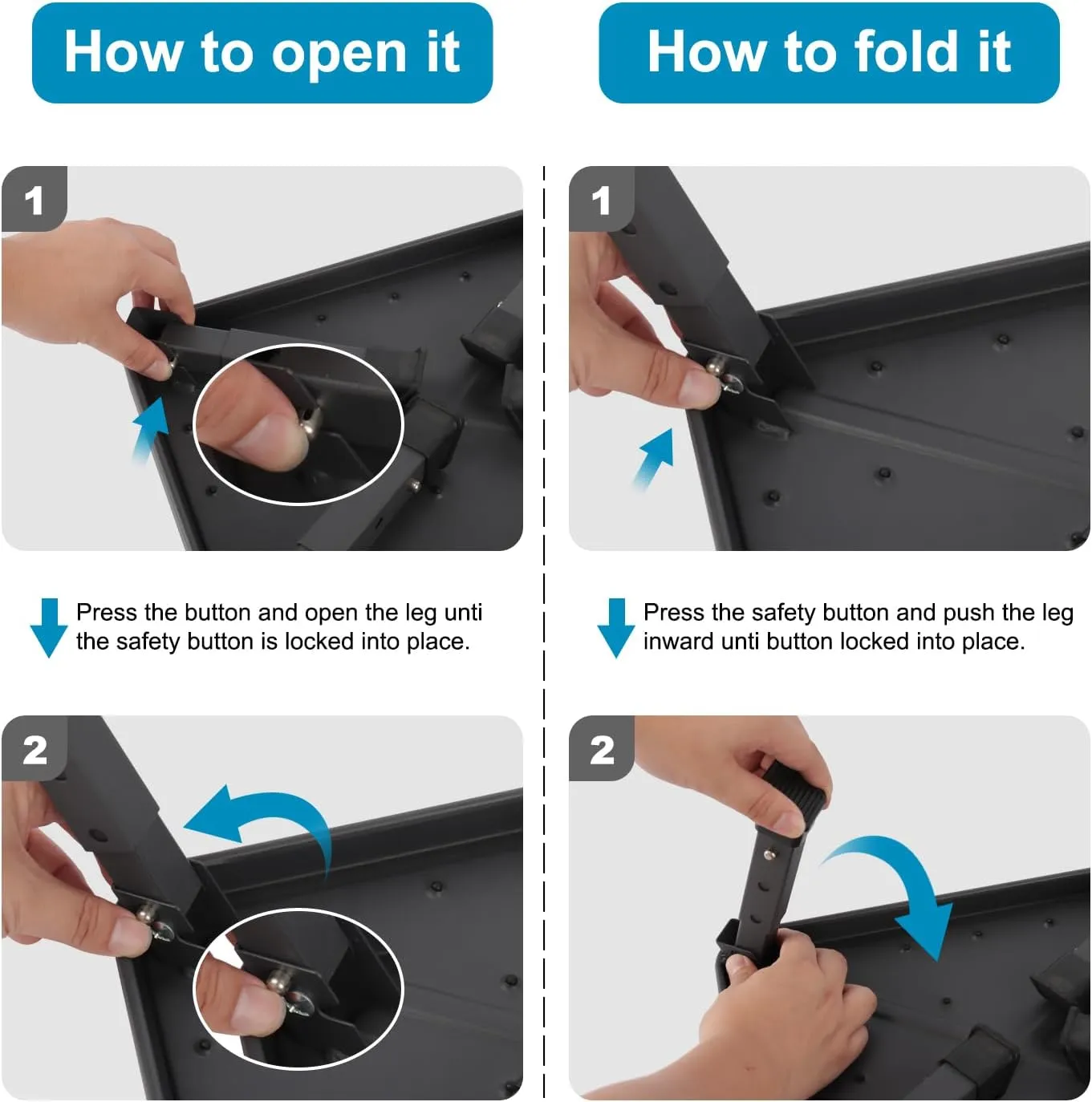 How to open it

1

Press the button and open the leg unti the safety button is locked into place.

2

How to fold it

1

Press the safety button and push the leg inward unti button locked into place.

2