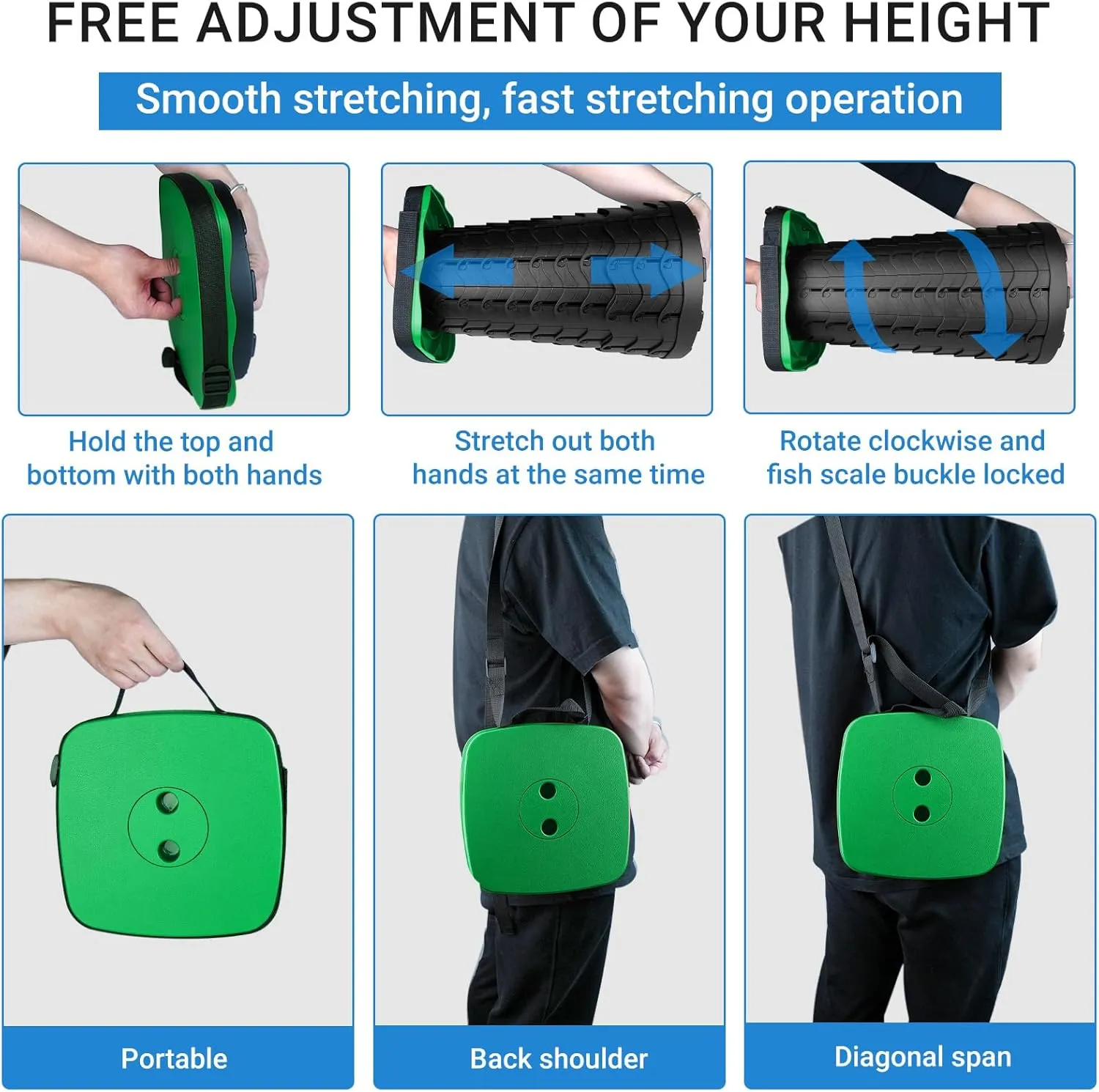 FREE ADJUSTMENT OF YOUR HEIGHT

Smooth stretching, fast stretching operation

Hold the top and bottom with both hands

Stretch out both hands at the same time

Rotate clockwise and fish scale buckle locked

Portable

Back shoulder

Diagonal span