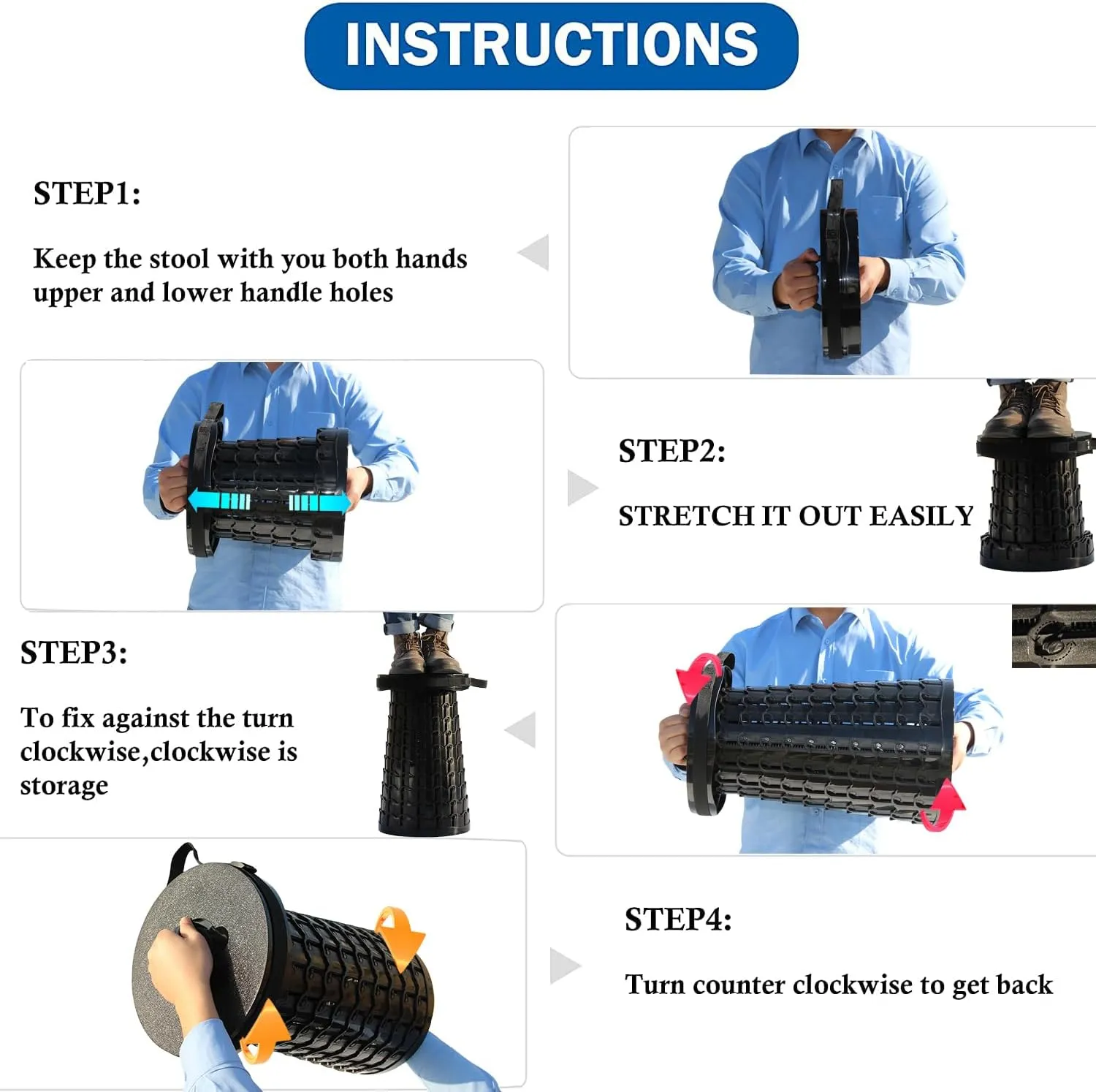 INSTRUCTIONS

STEP1:

Keep the stool with you both hands upper and lower handle holes

STEP2:

STRETCH IT OUT EASILY

STEP3:

To fix against the turn clockwise,clockwise is storage

STEP4:

Turn counter clockwise to get back