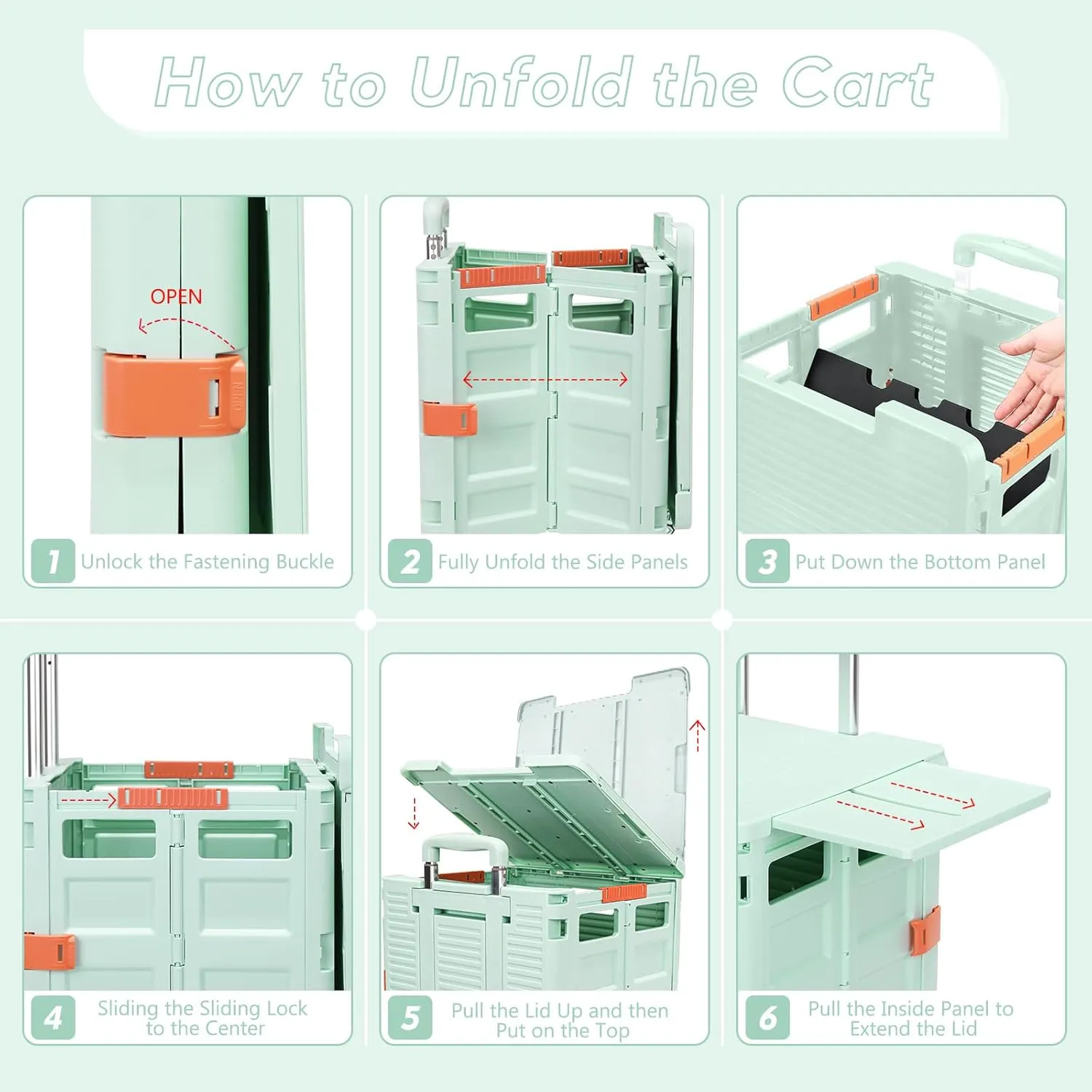 How to Unfold the Cart

OPEN

OPEN

1 Unlock the Fastening Buckle

2 Fully Unfold the Side Panels

3 Put Down the Bottom Panel

4 Sliding the Sliding Lock to the Center

5 Pull the Lid Up and then Put on the Top

6 Pull the Inside Panel to Extend the Lid