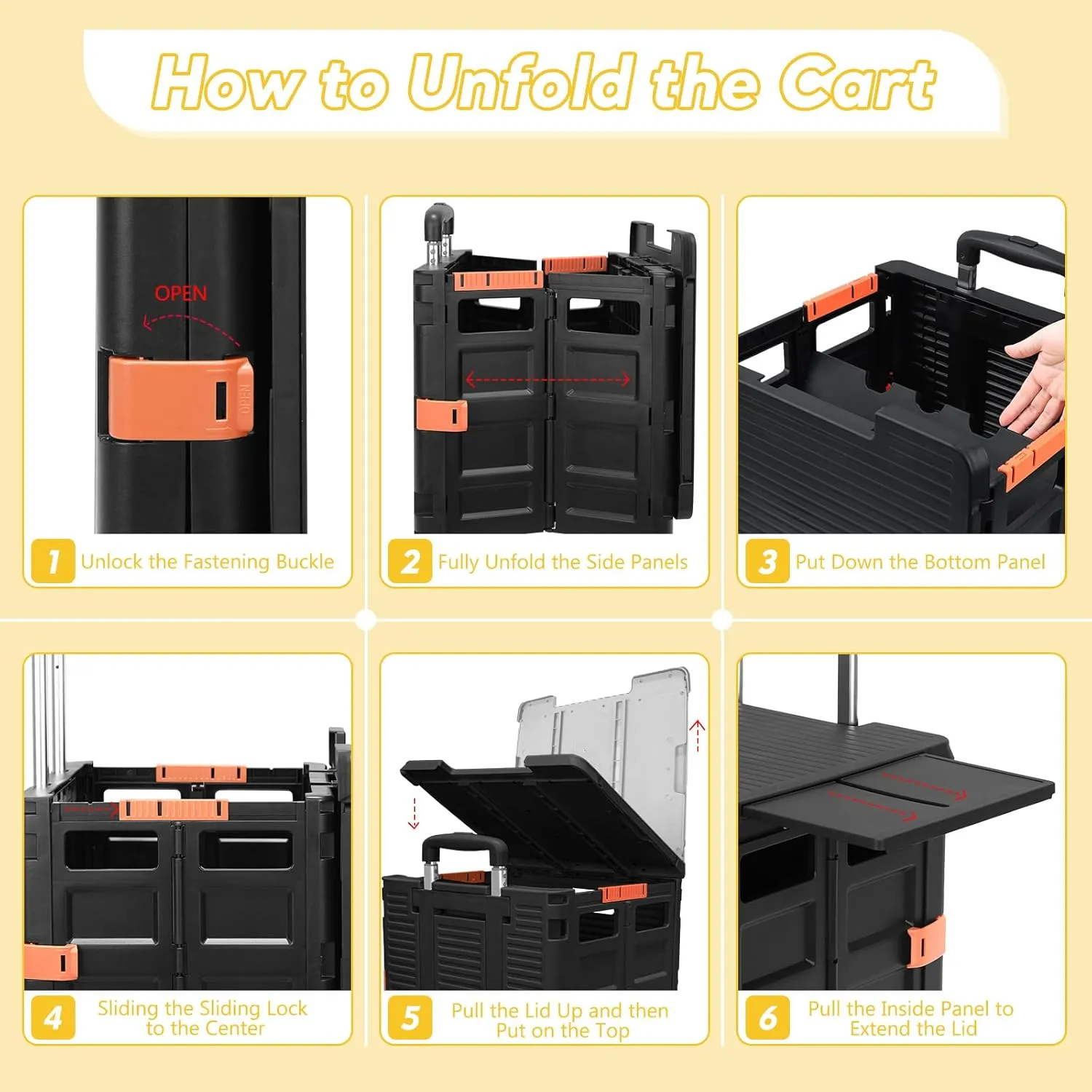 How to Unfold the Cart

OPEN

OPEN

1 Unlock the Fastening Buckle

2 Fully Unfold the Side Panels

3 Put Down the Bottom Panel

4 Sliding the Sliding Lock to the Center

5 Pull the Lid Up and then Put on the Top

6 Pull the Inside Panel to Extend the Lid