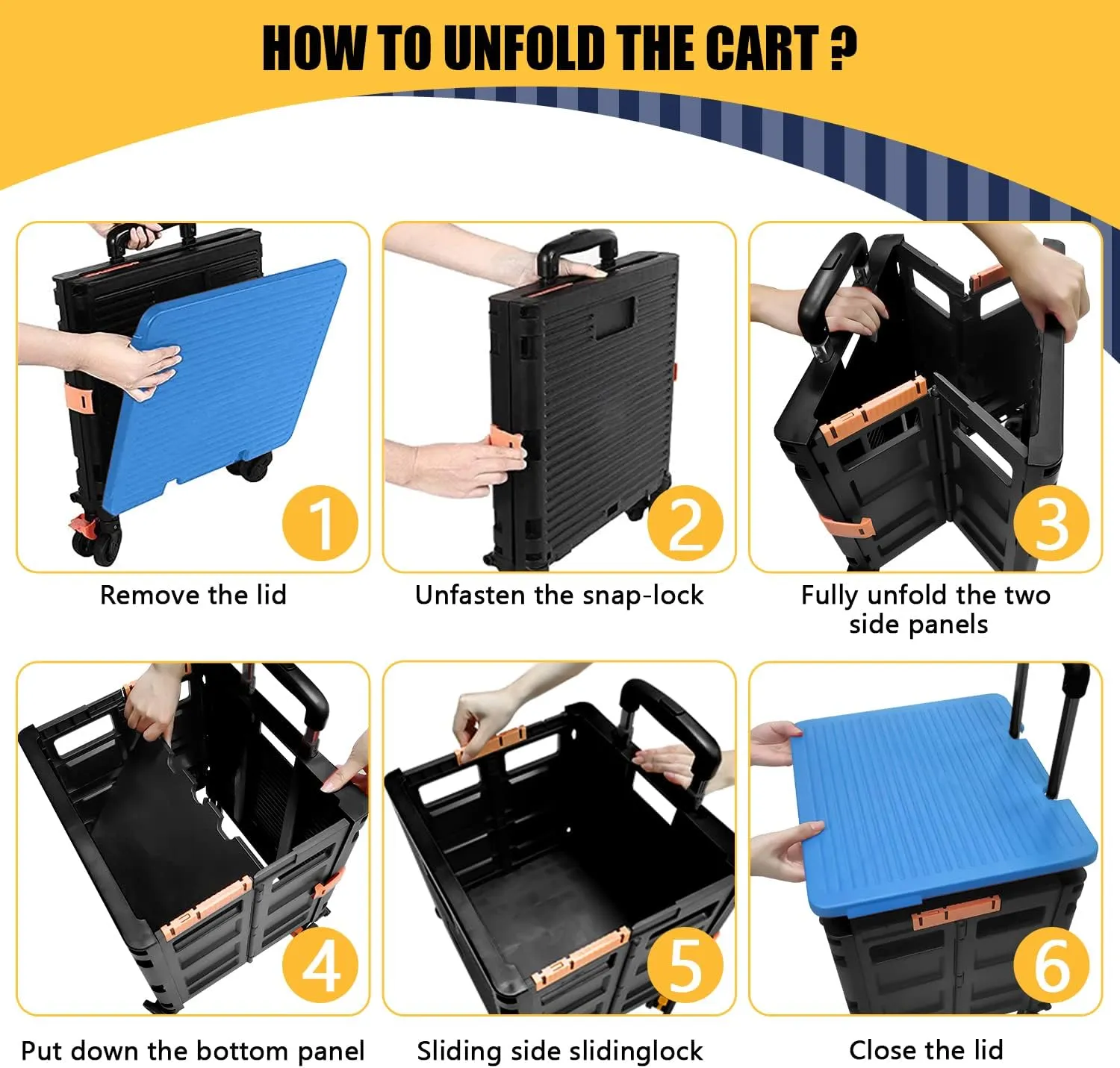 HOW TO UNFOLD THE CART ?

1
Remove the lid

2
Unfasten the snap-lock

3
Fully unfold the two side panels

4
Put down the bottom panel

5
Sliding side slidinglock

6
Close the lid