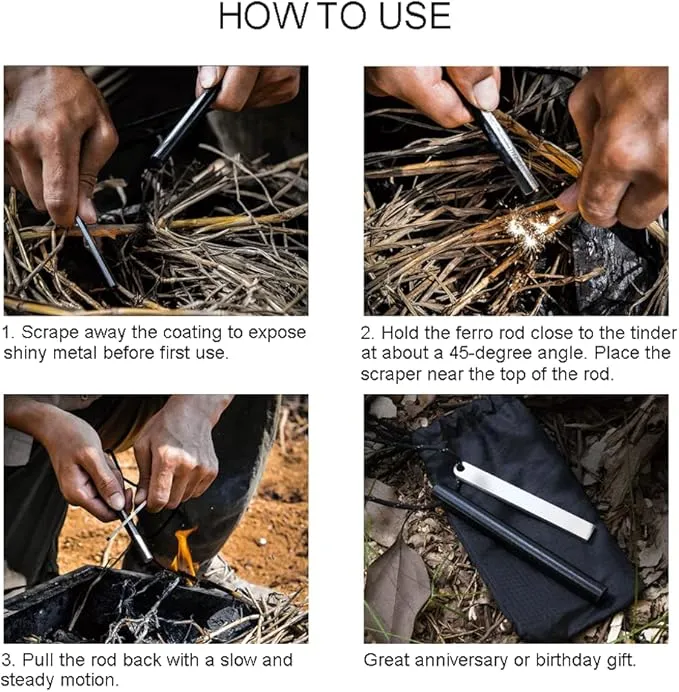 HOW TO USE

1. Scrape away the coating to expose shiny metal before first use.

2. Hold the ferro rod close to the tinder at about a 45-degree angle. Place the scraper near the top of the rod.

3. Pull the rod back with a slow and steady motion.

Great anniversary or birthday gift.