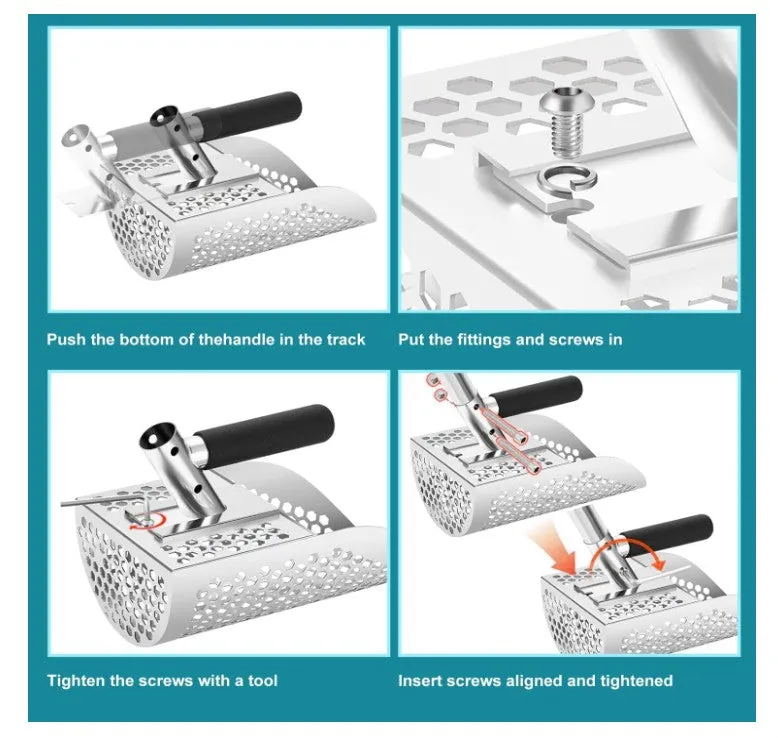 Push the bottom of thehandle in the track

Put the fittings and screws in

Tighten the screws with a tool

Insert screws aligned and tightened