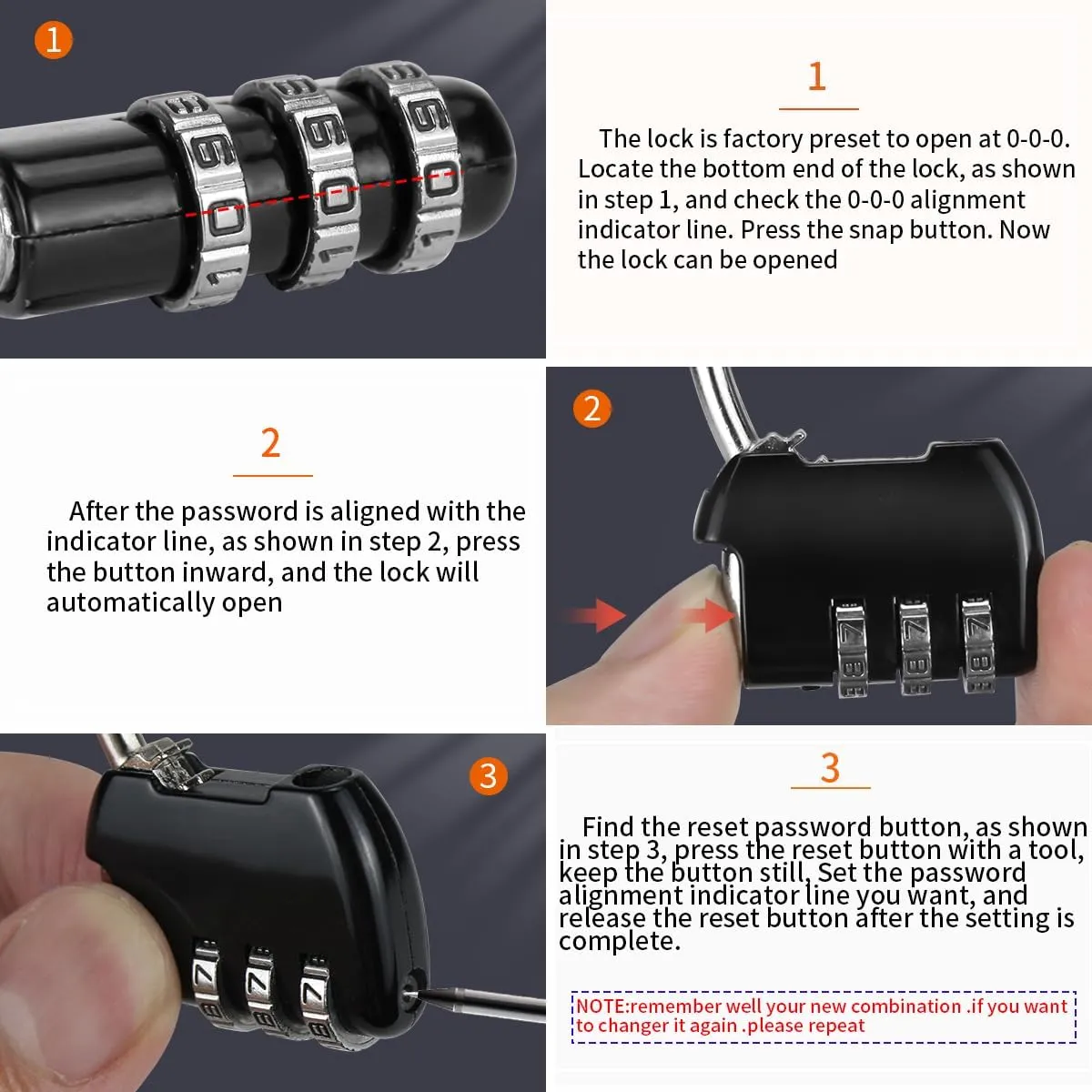 1

1

The lock is factory preset to open at 0-0-0. Locate the bottom end of the lock, as shown in step 1, and check the 0-0-0 alignment indicator line. Press the snap button. Now the lock can be opened

2

After the password is aligned with the indicator line, as shown in step 2, press the button inward, and the lock will automatically open

2

3

3

Find the reset password button, as shown in step 3, press the reset button with a tool, keep the button still, Set the password alignment indicator line you want, and release the reset button after the setting is complete.

NOTE:remember well your new combination .if you want to changer it again .please repeat