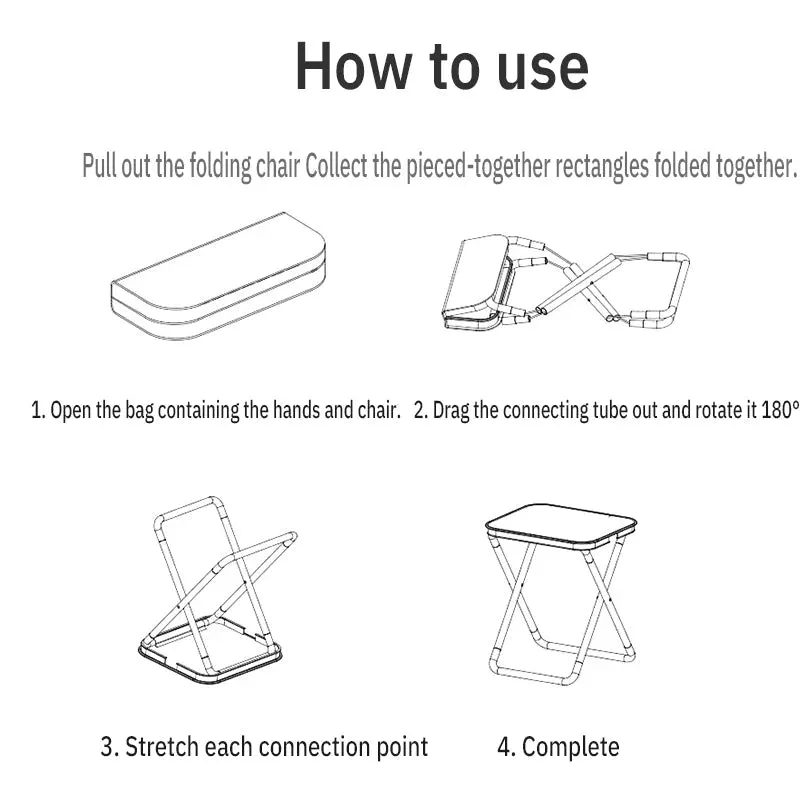 How to use

Pull out the folding chair Collect the pieced-together rectangles folded together.

1. Open the bag containing the hands and chair.

2. Drag the connecting tube out and rotate it 180°

3. Stretch each connection point

4. Complete