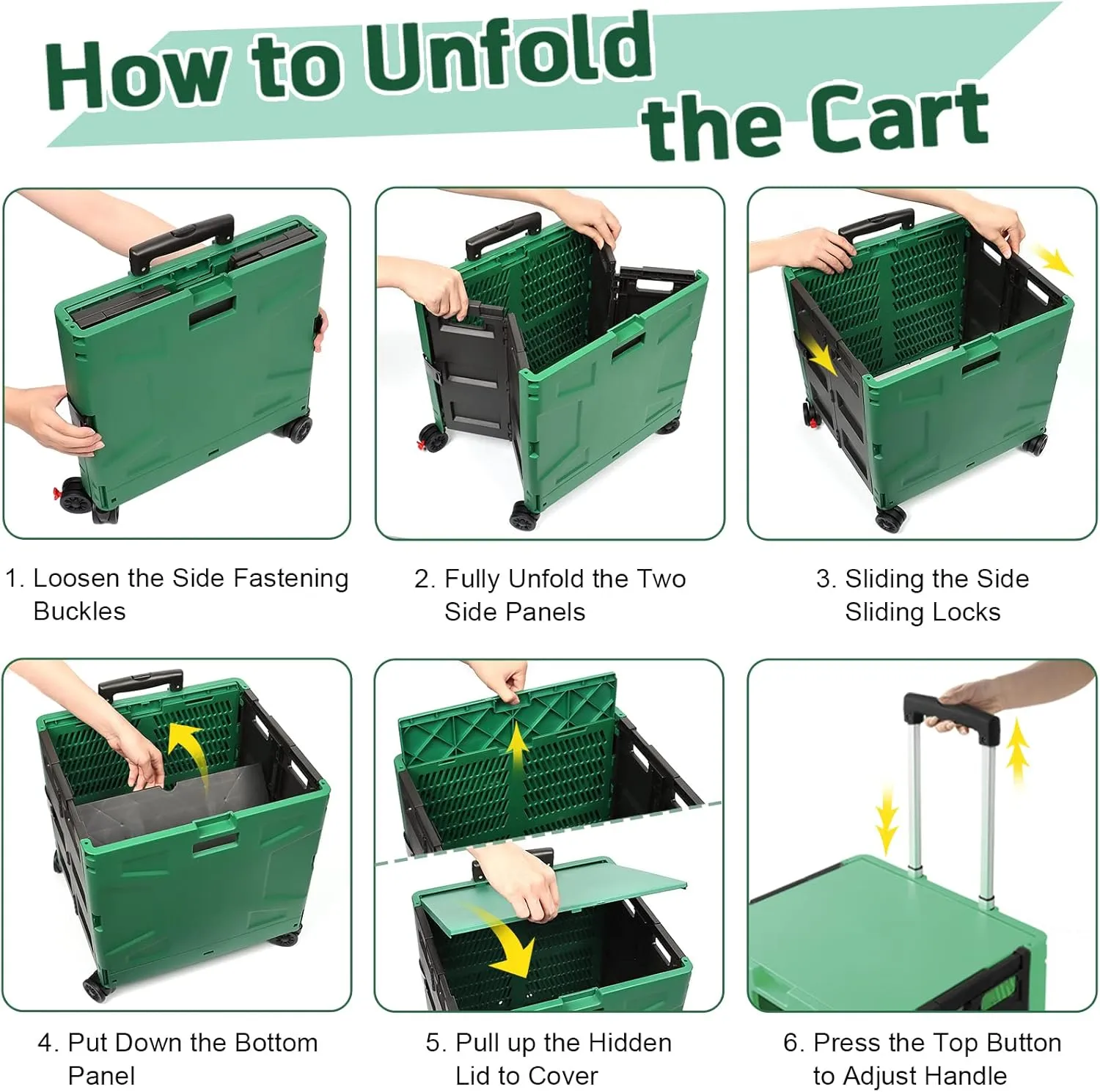 How to Unfold the Cart

1. Loosen the Side Fastening Buckles

2. Fully Unfold the Two Side Panels

3. Sliding the Side Sliding Locks

4. Put Down the Bottom Panel

5. Pull up the Hidden Lid to Cover

6. Press the Top Button to Adjust Handle