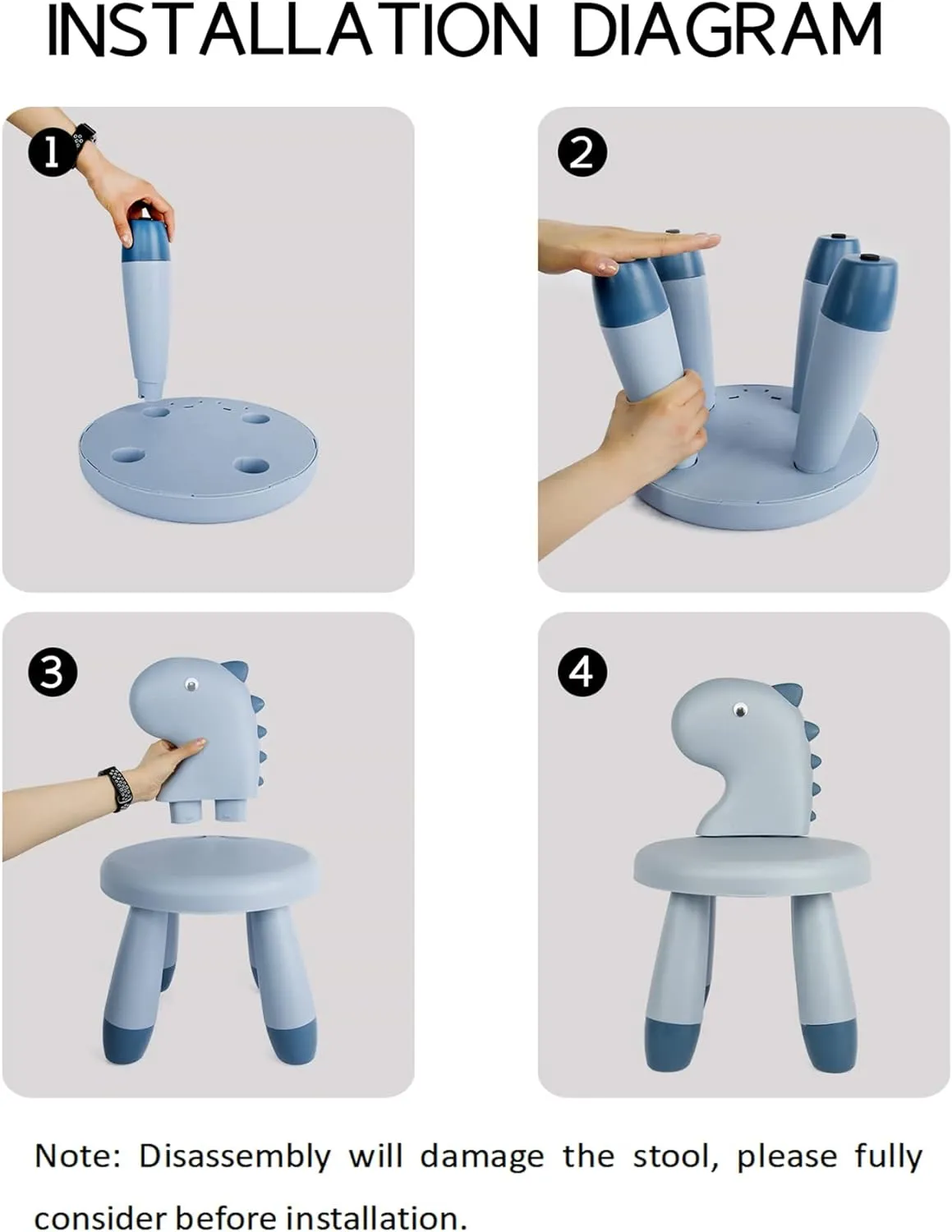 INSTALLATION DIAGRAM

1

2

3

4

Note: Disassembly will damage the stool, please fully consider before installation.