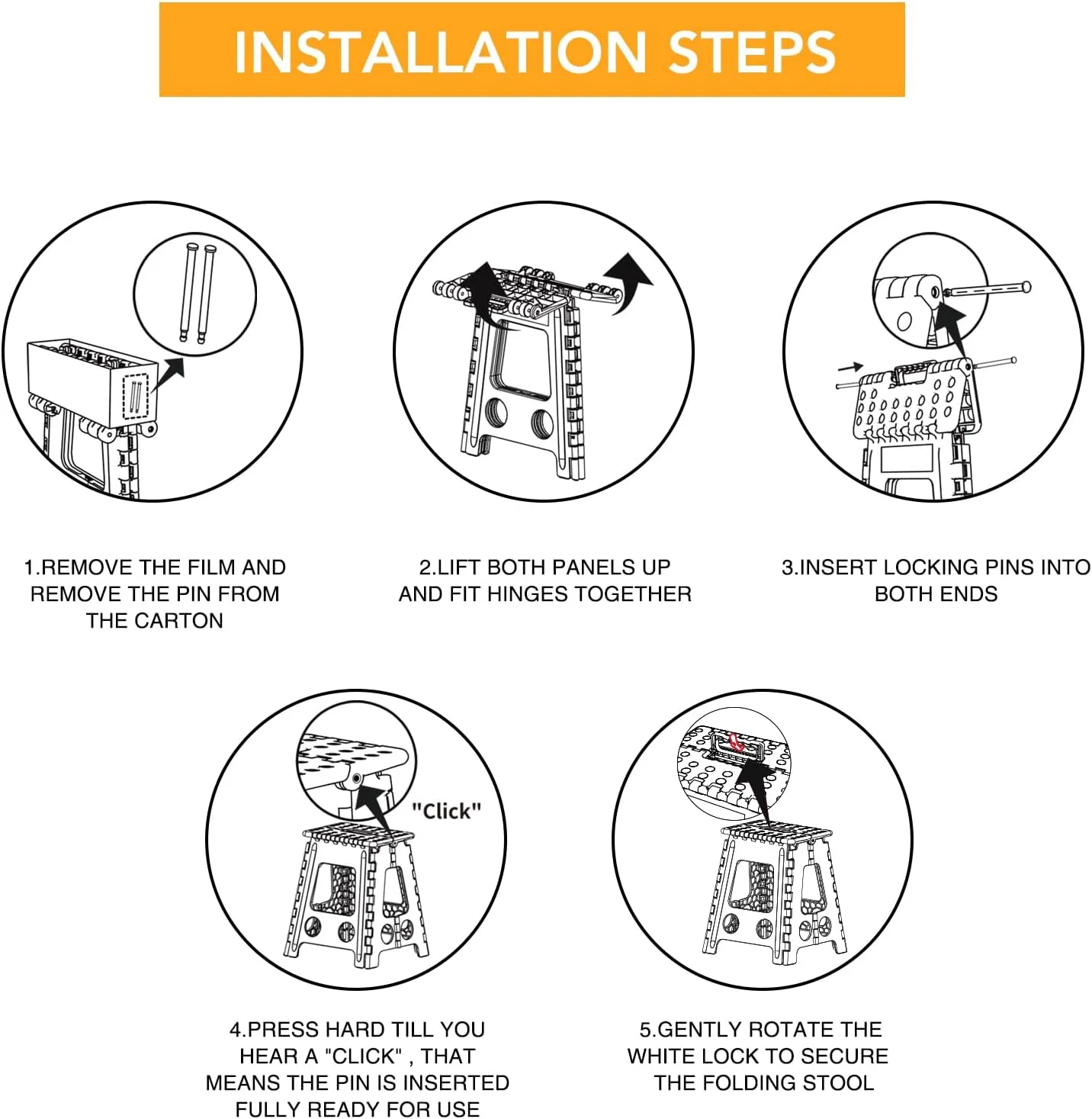 INSTALLATION STEPS

1.REMOVE THE FILM AND REMOVE THE PIN FROM THE CARTON

2.LIFT BOTH PANELS UP AND FIT HINGES TOGETHER

3.INSERT LOCKING PINS INTO BOTH ENDS

"Click"

4.PRESS HARD TILL YOU HEAR A "CLICK" , THAT MEANS THE PIN IS INSERTED FULLY READY FOR USE

5.GENTLY ROTATE THE WHITE LOCK TO SECURE THE FOLDING STOOL