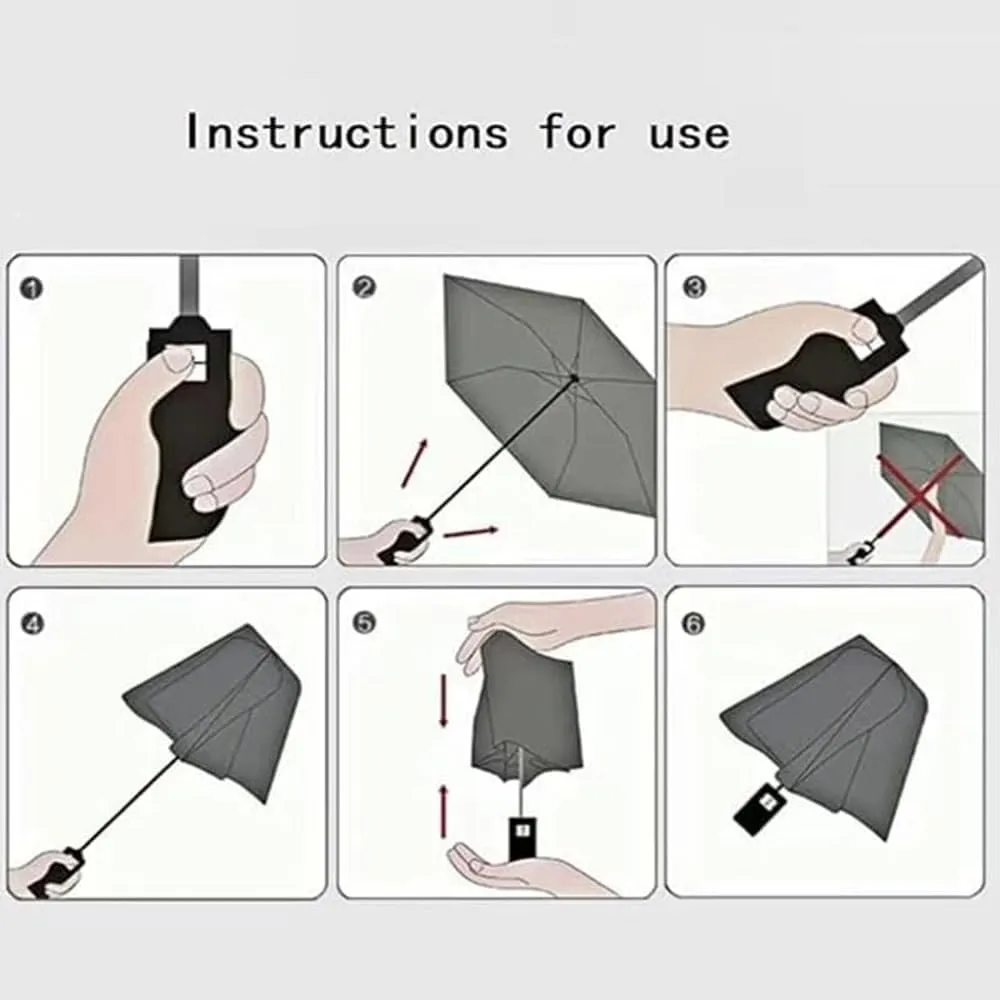 Instructions for use

1

2

3

4

5

6