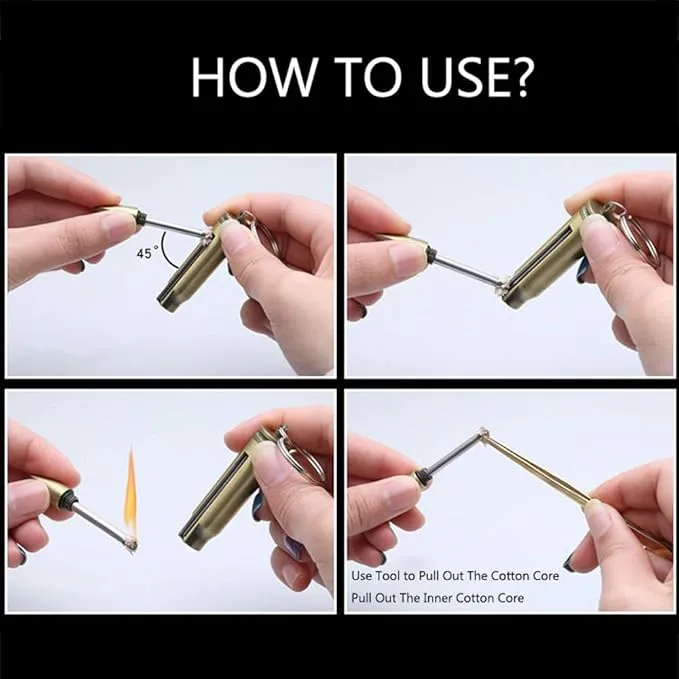 HOW TO USE?

45°

Use Tool to Pull Out The Cotton Core
Pull Out The Inner Cotton Core