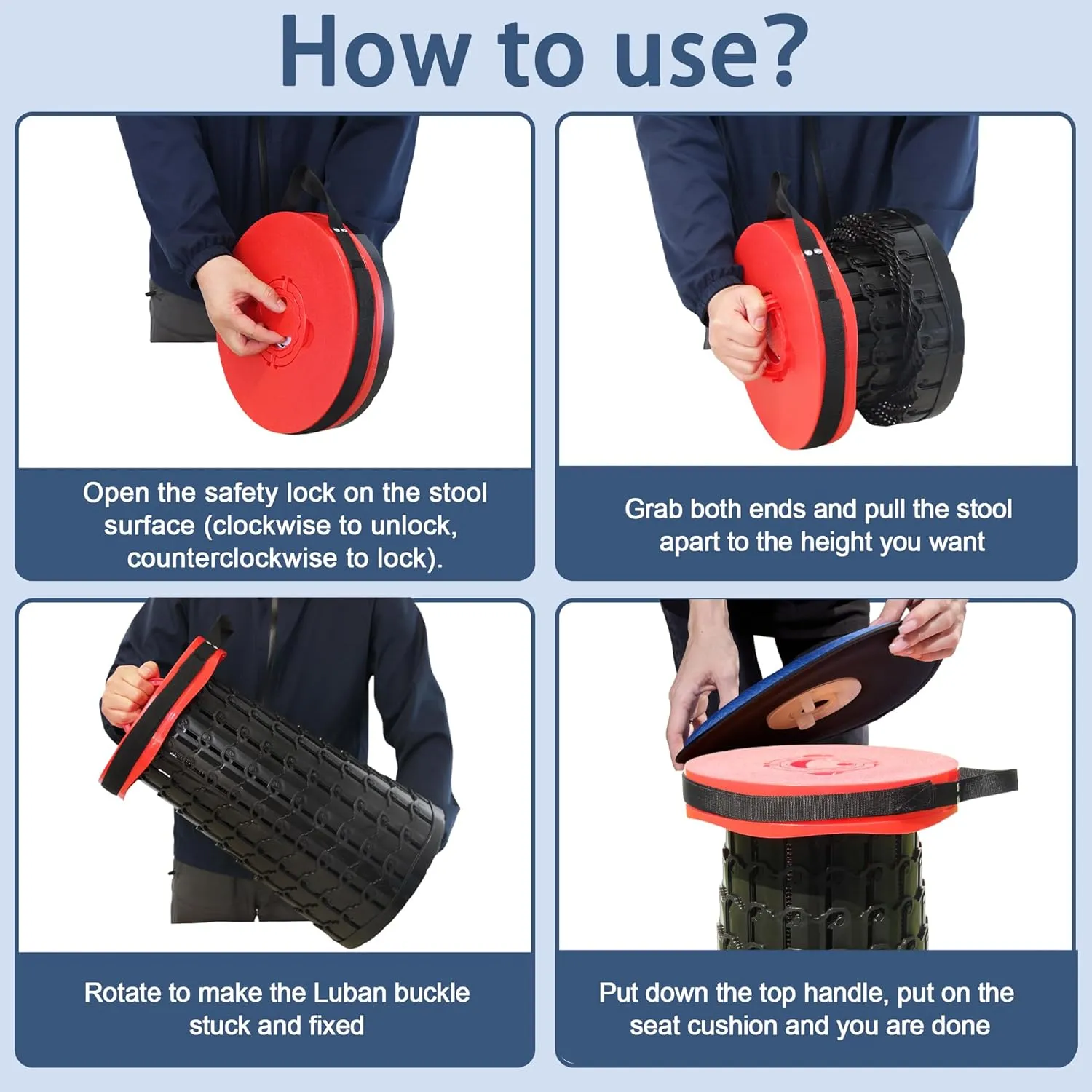 How to use?

Open the safety lock on the stool surface (clockwise to unlock, counterclockwise to lock).

Grab both ends and pull the stool apart to the height you want

Rotate to make the Luban buckle stuck and fixed

Put down the top handle, put on the seat cushion and you are done