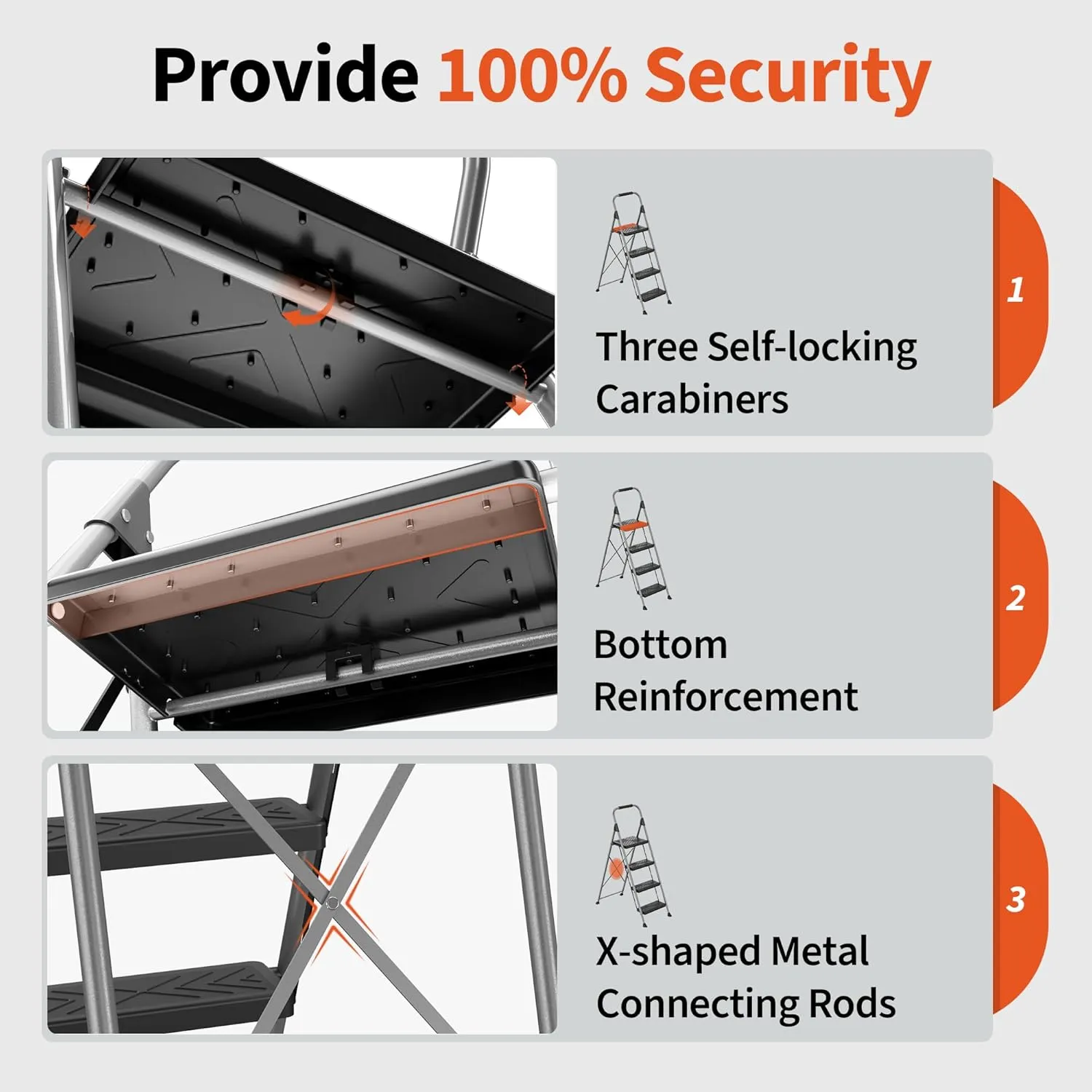 Provide 100% Security

Three Self-locking Carabiners

1

Bottom Reinforcement

2

X-shaped Metal Connecting Rods

3